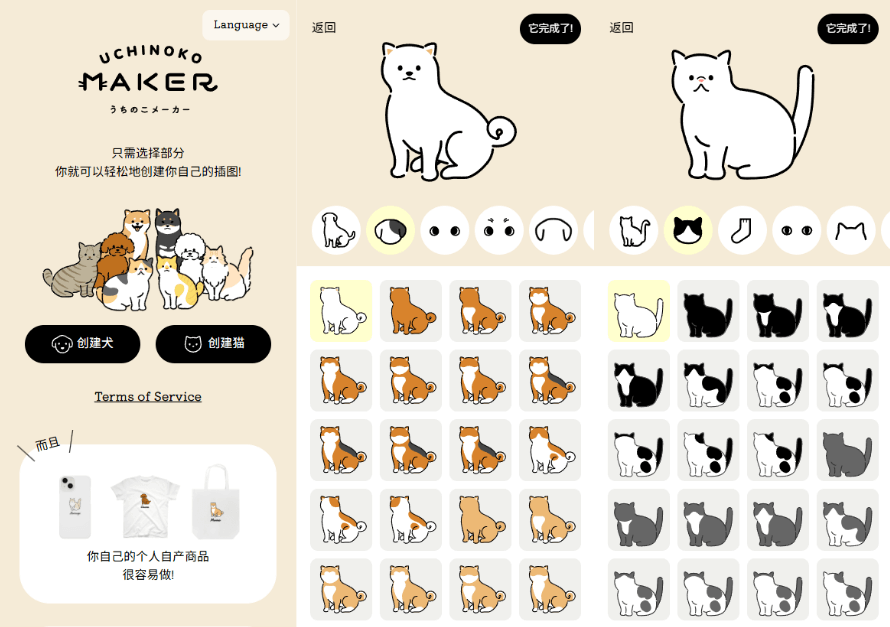 Language

UCHINOKO MAKER
うちのこメーカー

只需选择部分
你就可以轻松地创建你自己的插图!

创建犬
创建猫

Terms of Service

而且

你自己的个人自产商品
很容易做!

返回
它完成了!

返回
它完成了!